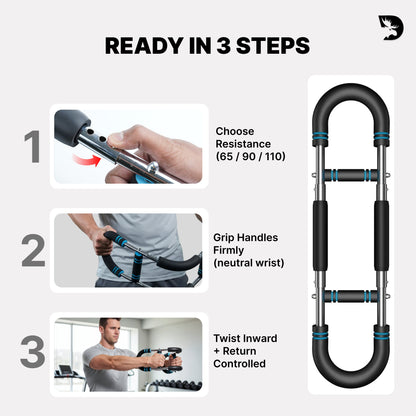 READY IN 3 STEPS

1

Choose Resistance (65 / 90 / 110)

2

Grip Handles Firmly (neutral wrist)

3

Twist Inward + Return Controlled